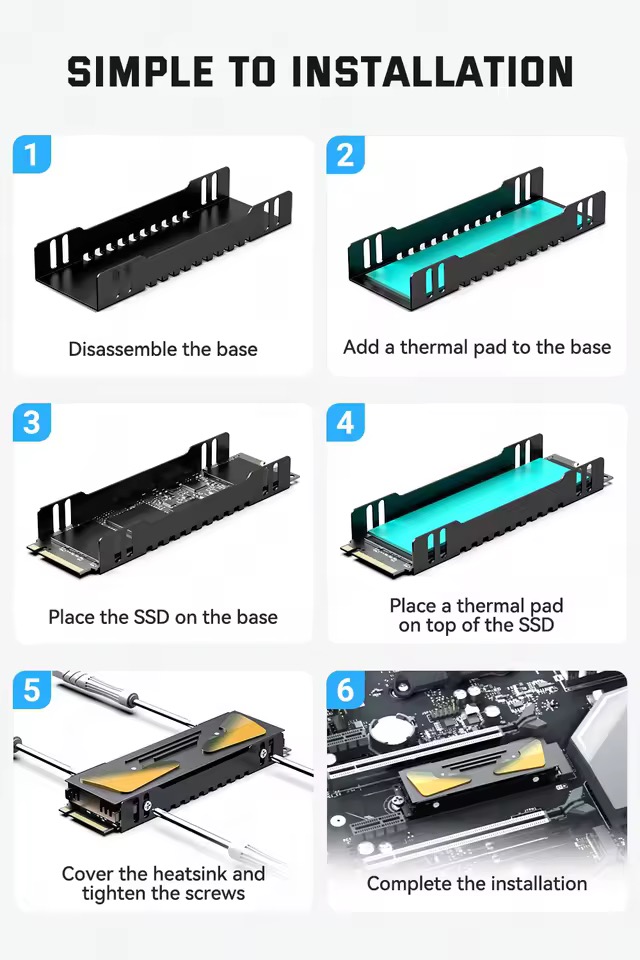 SIMPLE TO INSTALLATION

1

Disassemble the base

2

Add a thermal pad to the base

3

Place the SSD on the base

4

Place a thermal pad on top of the SSD

5

Cover the heatsink and tighten the screws

6

Complete the installation